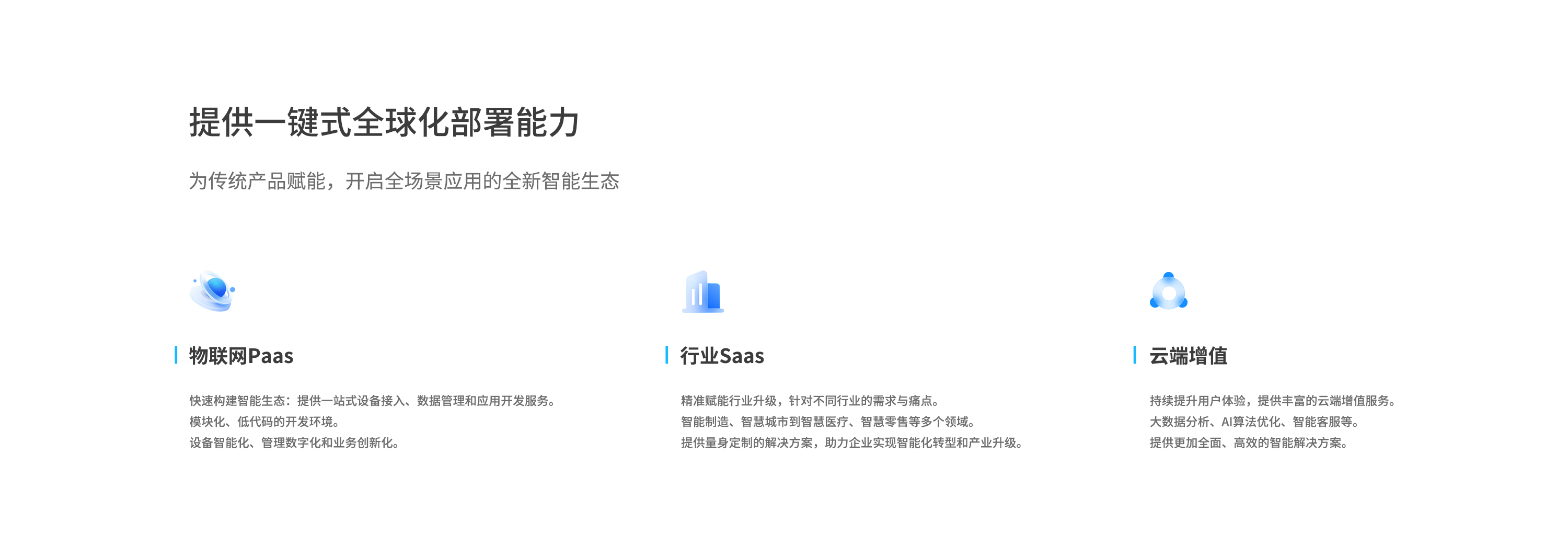 提供一键式全球化部署能力

为传统产品赋能，开启全场景应用的全新智能生态

物联网Paas

快速构建智能生态：提供一站式设备接入、数据管理和应用开发服务。
模块化、低代码的开发环境。
设备智能化、管理数字化和业务创新化。

行业Saas

精准赋能行业升级，针对不同行业的需求与痛点。
智能制造、智慧城市到智慧医疗、智慧零售等多个领域。
提供量身定制的解决方案，助力企业实现智能化转型和产业升级。

云端增值

持续提升用户体验，提供丰富的云端增值服务。
大数据分析、AI算法优化、智能客服等。
提供更加全面、高效的智能解决方案。